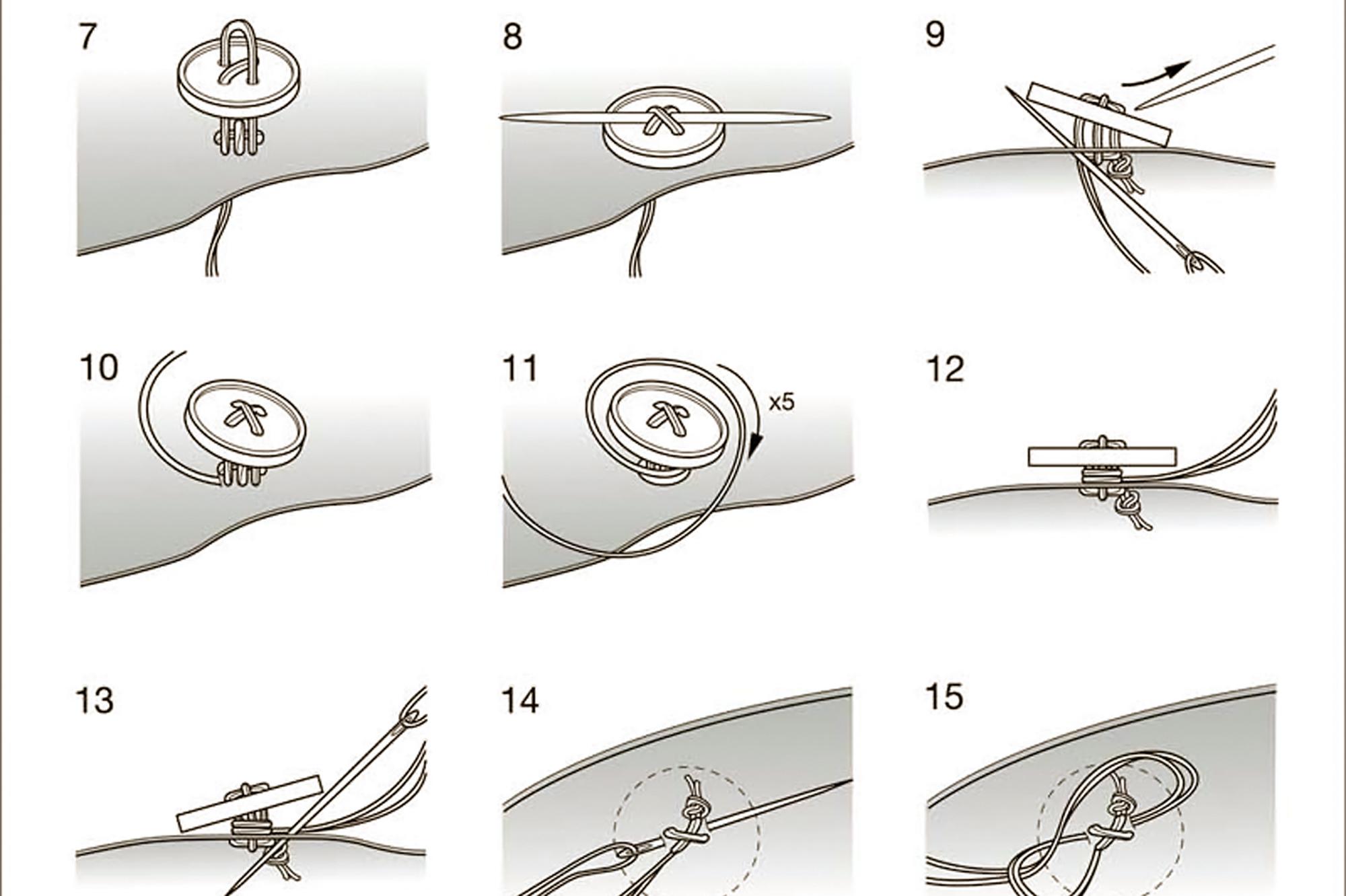 7

8

9

10

11

x5

12

13

14

15